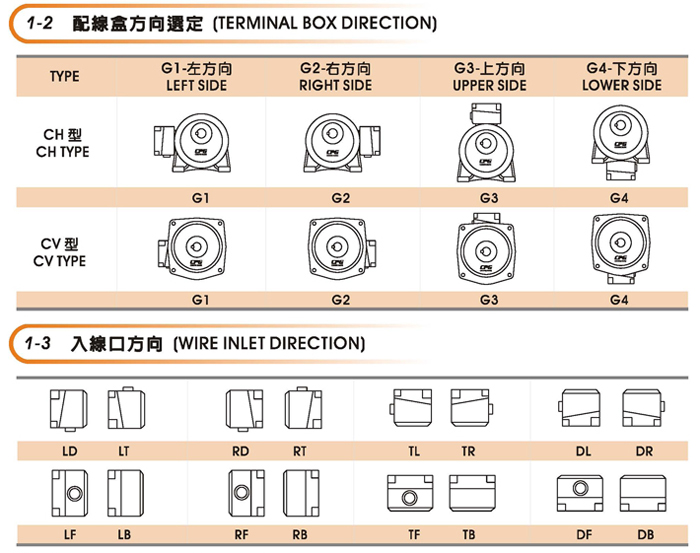 1-2 配線盒方向選定 (TERMINAL BOX DIRECTION)

| TYPE | G1-左方向 LEFT SIDE | G2-右方向 RIGHT SIDE | G3-上方向 UPPER SIDE | G4-下方向 LOWER SIDE |
|---|---|---|---|---|
| CH 型 CH TYPE | CPG | CPG | CPG | CPG |
| | G1 | G2 | G3 | G4 |
| CV 型 CV TYPE | CPG | CPG | CPG | CPG |
| | G1 | G2 | G3 | G4 |

1-3 入線口方向 (WIRE INLET DIRECTION)

| LD | LT | RD | RT | TL | TR | DL | DR |
|---|---|---|---|---|---|---|---|
| LF | LB | RF | RB | TF | TB | DF | DB |